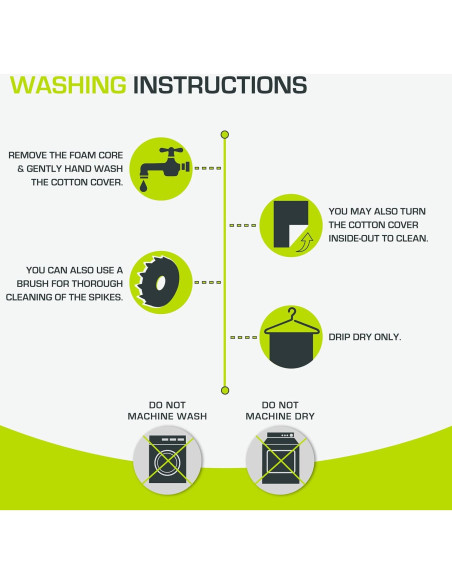 WASHING INSTRUCTIONS

REMOVE THE FOAM CORE & GENTLY HAND WASH THE COTTON COVER.

YOU MAY ALSO TURN THE COTTON COVER INSIDE-OUT TO CLEAN.

YOU CAN ALSO USE A BRUSH FOR THOROUGH CLEANING OF THE SPIKES.

DRIP DRY ONLY.

DO NOT MACHINE WASH

DO NOT MACHINE DRY