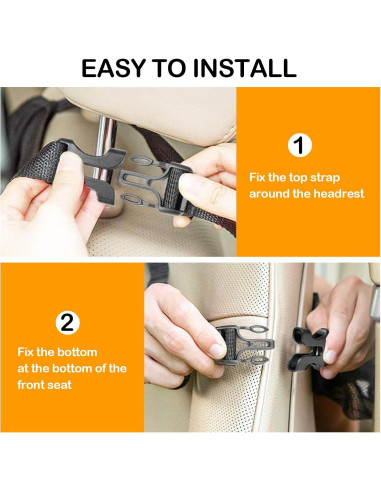 EASY TO INSTALL

1

Fix the top strap around the headrest

2

Fix the bottom at the bottom of the front seat