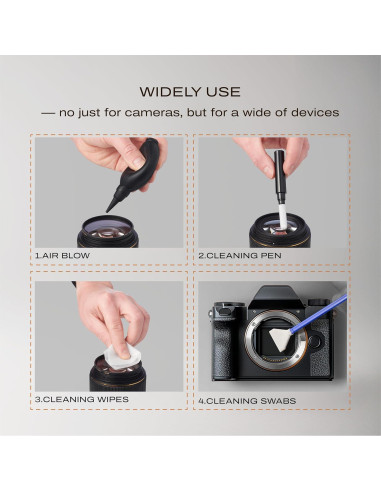 WIDELY USE

— no just for cameras, but for a wide of devices

1.AIR BLOW

2.CLEANING PEN

3.CLEANING WIPES

4.CLEANING SWABS