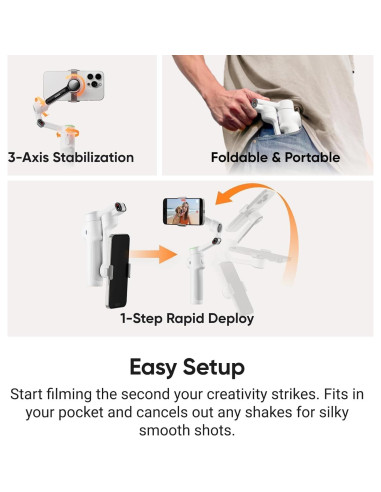 3-Axis Stabilization

Foldable & Portable

1-Step Rapid Deploy

Easy Setup

Start filming the second your creativity strikes. Fits in your pocket and cancels out any shakes for silky smooth shots.