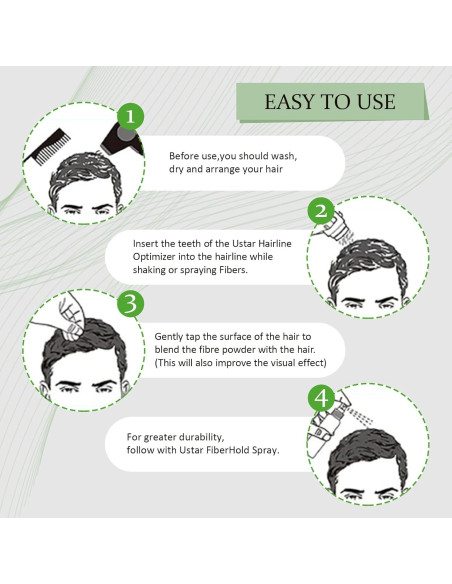 EASY TO USE

1

Before use,you should wash, dry and arrange your hair

2

Insert the teeth of the Ustar Hairline Optimizer into the hairline while shaking or spraying Fibers.

3

Gently tap the surface of the hair to blend the fibre powder with the hair. (This will also improve the visual effect)

4

For greater durability, follow with Ustar FiberHold Spray.