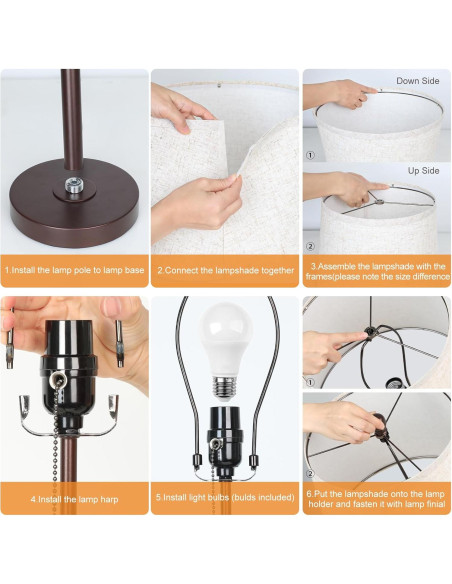 1.Install the lamp pole to lamp base

2.Connect the lampshade together

Down Side

①

Up Side

②

3.Assemble the lampshade with the frames(please note the size difference

4.Install the lamp harp

5.Install light bulbs (bulds included)

①

②

6.Put the lampshade onto the lamp holder and fasten it with lamp finial