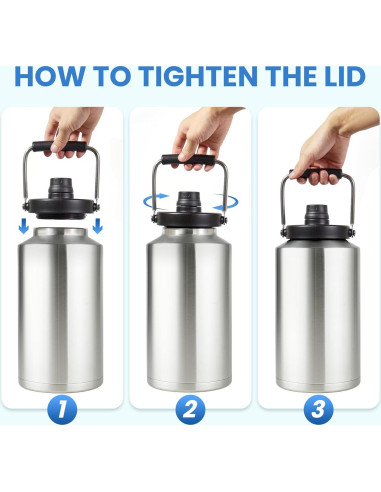 HOW TO TIGHTEN THE LID

1

2

3