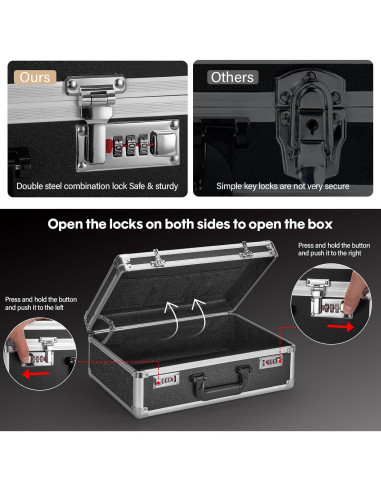 Ours

Double steel combination lock Safe & sturdy

Others

Simple key locks are not very secure

Open the locks on both sides to open the box

Press and hold the button and push it to the right

Press and hold the button and push it to the left