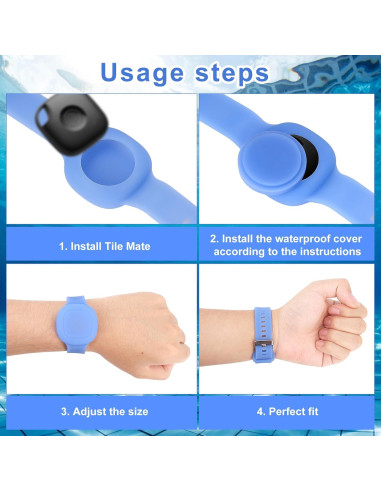 Usage steps

1. Install Tile Mate

2. Install the waterproof cover according to the instructions

3. Adjust the size

4. Perfect fit