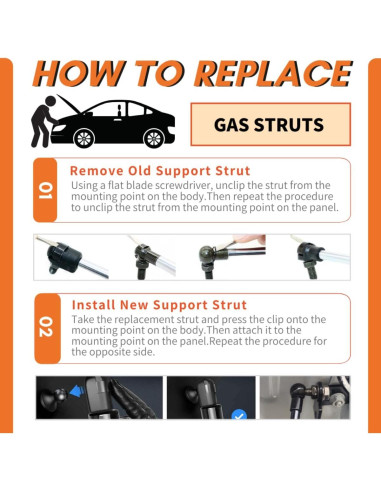 HOW TO REPLACE

GAS STRUTS

01

Remove Old Support Strut

Using a flat blade screwdriver, unclip the strut from the mounting point on the body.Then repeat the procedure to unclip the strut from the mounting point on the panel.

02

Install New Support Strut

Take the replacement strut and press the clip onto the mounting point on the body.Then attach it to the mounting point on the panel.Repeat the procedure for the opposite side.