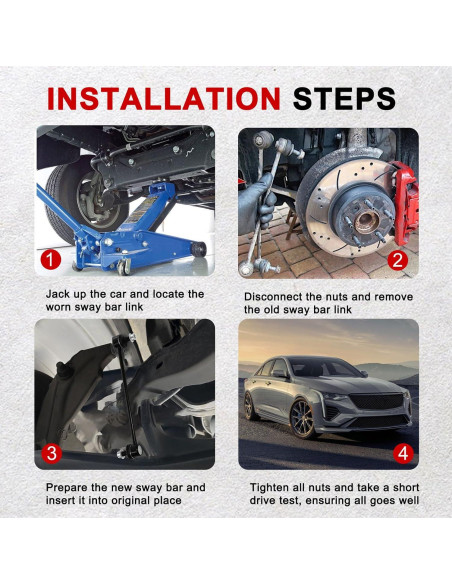 INSTALLATION STEPS

1

Jack up the car and locate the worn sway bar link

2

Disconnect the nuts and remove the old sway bar link

3

Prepare the new sway bar and insert it into original place

4

Tighten all nuts and take a short drive test, ensuring all goes well