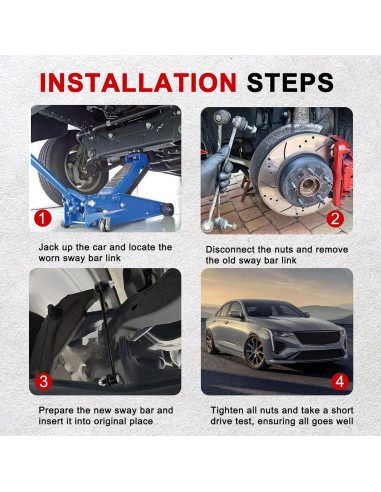 INSTALLATION STEPS

1

Jack up the car and locate the worn sway bar link

2

Disconnect the nuts and remove the old sway bar link

3

Prepare the new sway bar and insert it into original place

4

Tighten all nuts and take a short drive test, ensuring all goes well