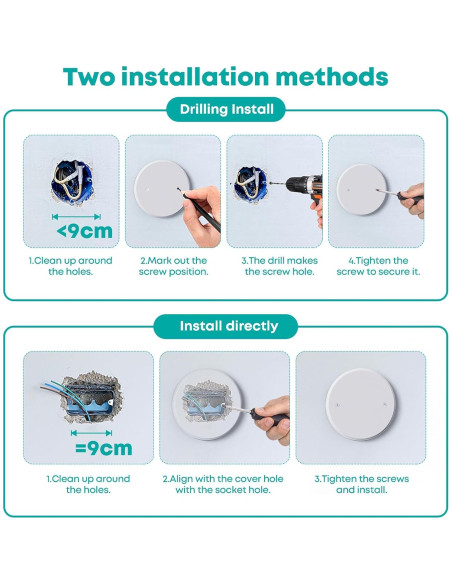 Two installation methods

Drilling Install

<9cm

1.Clean up around the holes.

2.Mark out the screw position.

3.The drill makes the screw hole.

4.Tighten the screw to secure it.

Install directly

=9cm

1.Clean up around the holes.

2.Align with the cover hole with the socket hole.

3.Tighten the screws and install.