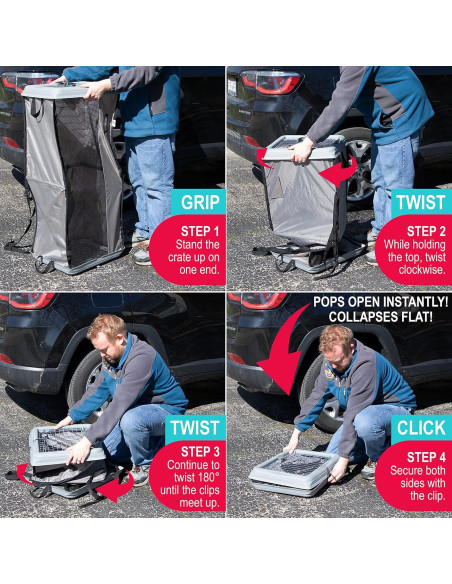 GRIP

STEP 1
Stand the crate up on one end.

TWIST

STEP 2
While holding the top, twist clockwise.

TWIST

STEP 3
Continue to twist 180° until the clips meet up.

POPS OPEN INSTANTLY!
COLLAPSES FLAT!

CLICK

STEP 4
Secure both sides with the clip.