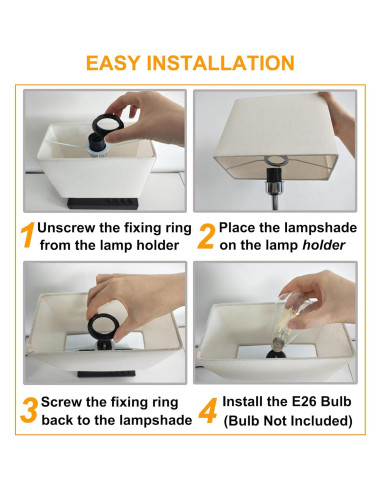 EASY INSTALLATION

1 Unscrew the fixing ring from the lamp holder

2 Place the lampshade on the lamp holder

3 Screw the fixing ring back to the lampshade

4 Install the E26 Bulb (Bulb Not Included)