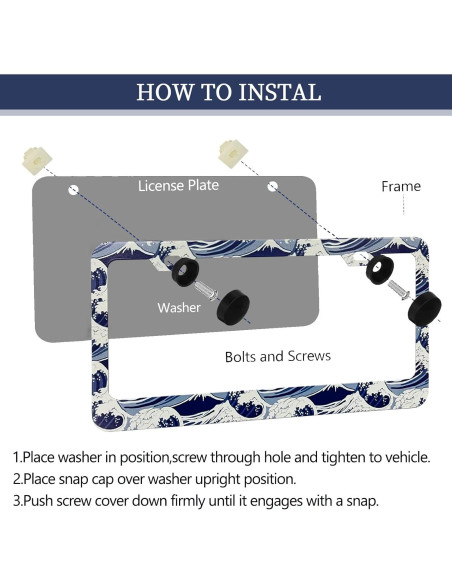 HOW TO INSTAL

License Plate

Frame

Washer

Bolts and Screws

1.Place washer in position,screw through hole and tighten to vehicle.
2.Place snap cap over washer upright position.
3.Push screw cover down firmly until it engages with a snap.