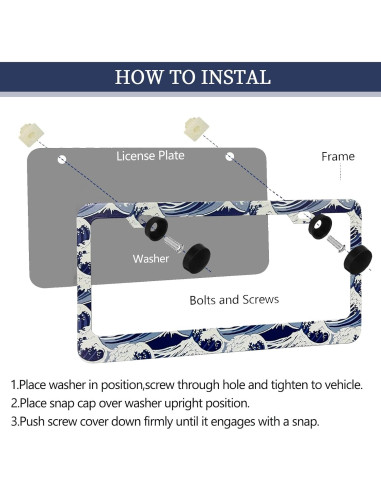 HOW TO INSTAL

License Plate

Frame

Washer

Bolts and Screws

1.Place washer in position,screw through hole and tighten to vehicle.
2.Place snap cap over washer upright position.
3.Push screw cover down firmly until it engages with a snap.