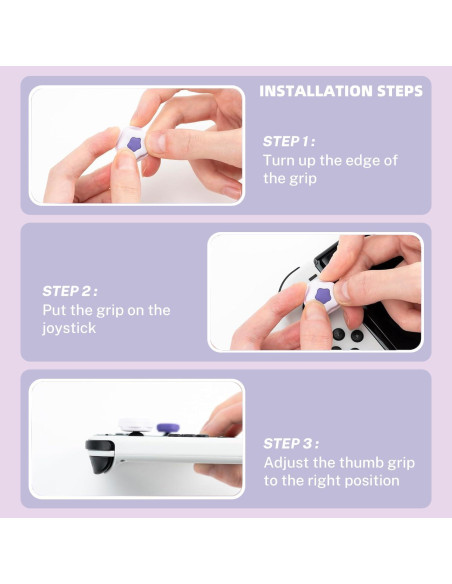 INSTALLATION STEPS

STEP 1 :
Turn up the edge of the grip

STEP 2 :
Put the grip on the joystick

STEP 3 :
Adjust the thumb grip to the right position