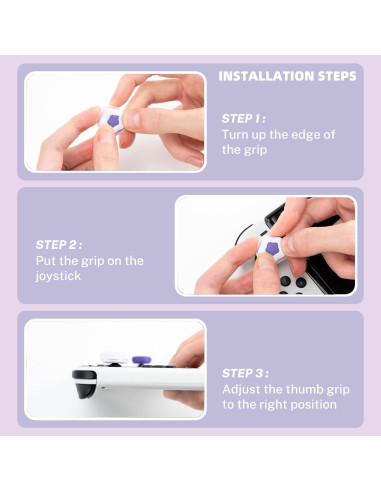 INSTALLATION STEPS

STEP 1 :
Turn up the edge of the grip

STEP 2 :
Put the grip on the joystick

STEP 3 :
Adjust the thumb grip to the right position