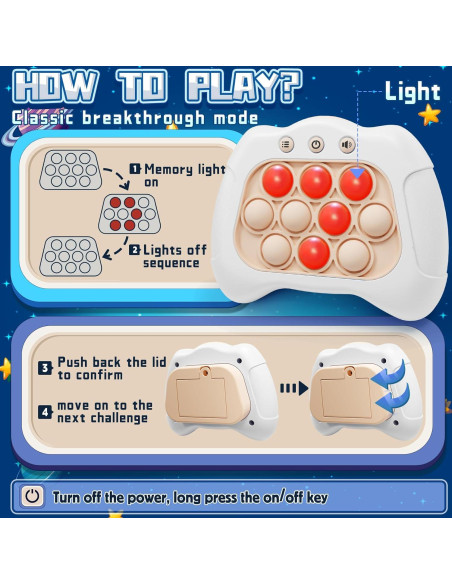 HOW TO PLAY?
Classic breakthrough mode

Light

1 Memory light on

2 Lights off sequence

3 Push back the lid to confirm

4 move on to the next challenge

Turn off the power, long press the on/off key