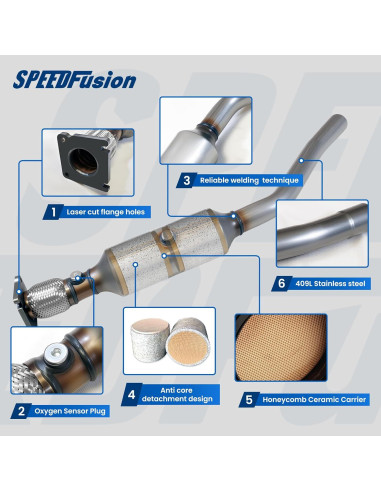 SPEEDFusion

3 Reliable welding technique

1 Laser cut flange holes

6 409L Stainless steel

2 Oxygen Sensor Plug

4 Anti core detachment design

5 Honeycomb Ceramic Carrier