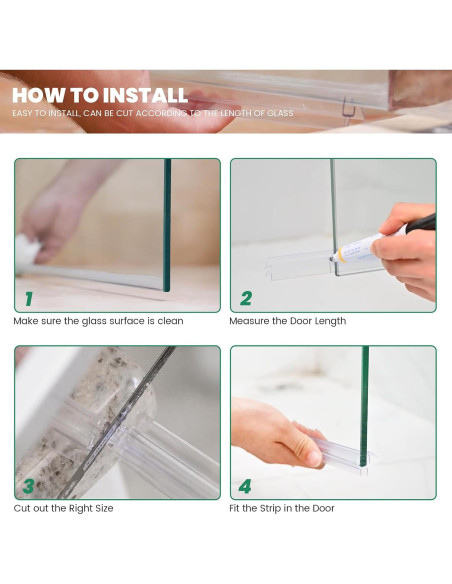 HOW TO INSTALL
EASY TO INSTALL, CAN BE CUT ACCORDING TO THE LENGTH OF GLASS

1
Make sure the glass surface is clean

2
Measure the Door Length

3
Cut out the Right Size

4
Fit the Strip in the Door