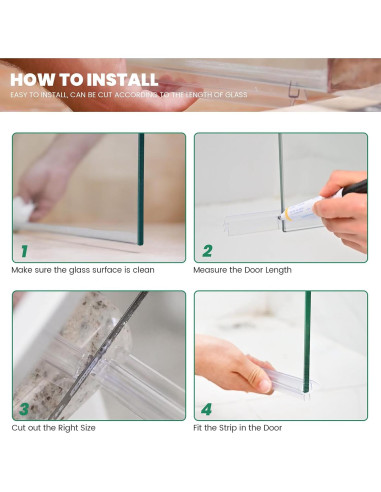 HOW TO INSTALL
EASY TO INSTALL, CAN BE CUT ACCORDING TO THE LENGTH OF GLASS

1
Make sure the glass surface is clean

2
Measure the Door Length

3
Cut out the Right Size

4
Fit the Strip in the Door