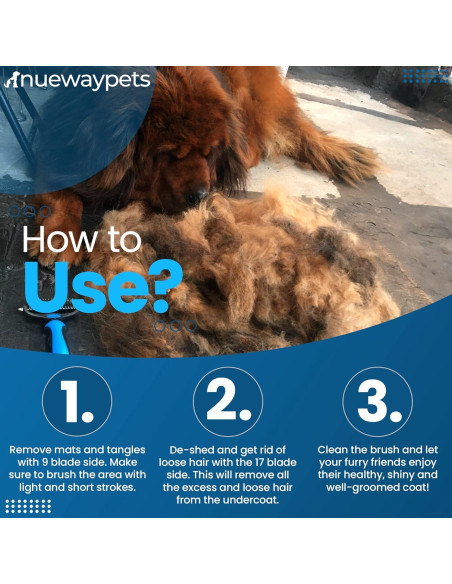 nuewaypets

How to Use?

1.

Remove mats and tangles with 9 blade side. Make sure to brush the area with light and short strokes.

2.

De-shed and get rid of loose hair with the 17 blade side. This will remove all the excess and loose hair from the undercoat.

3.

Clean the brush and let your furry friends enjoy their healthy, shiny and well-groomed coat!