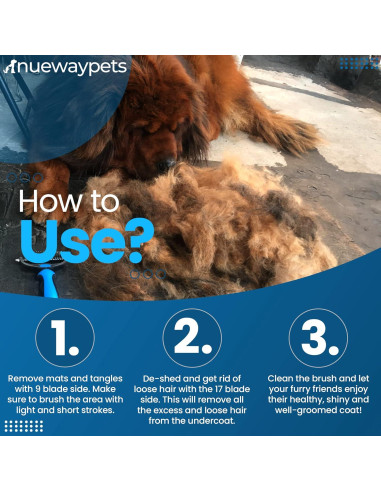 nuewaypets

How to Use?

1.

Remove mats and tangles with 9 blade side. Make sure to brush the area with light and short strokes.

2.

De-shed and get rid of loose hair with the 17 blade side. This will remove all the excess and loose hair from the undercoat.

3.

Clean the brush and let your furry friends enjoy their healthy, shiny and well-groomed coat!