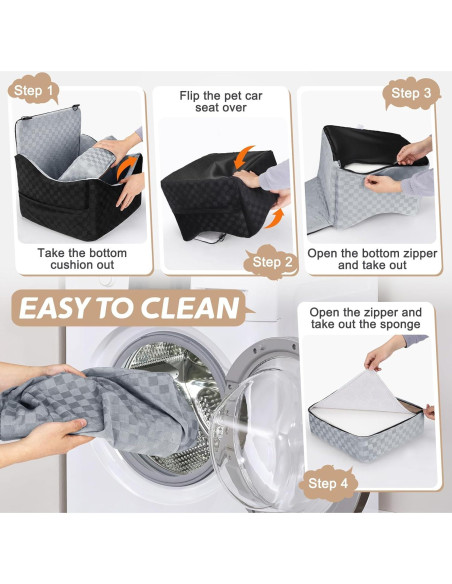 Step 1

Take the bottom cushion out

Flip the pet car seat over

Step 2

Step 3

Open the bottom zipper and take out

EASY TO CLEAN

Open the zipper and take out the sponge

Step 4