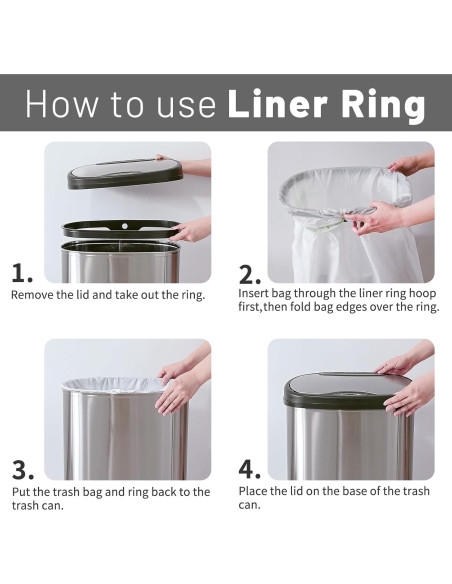 How to use Liner Ring

1.
Remove the lid and take out the ring.

2.
Insert bag through the liner ring hoop first,then fold bag edges over the ring.

3.
Put the trash bag and ring back to the trash can.

4.
Place the lid on the base of the trash can.