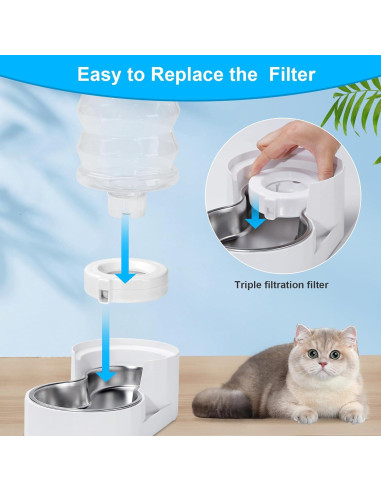 Easy to Replace the  Filter

Triple filtration filter