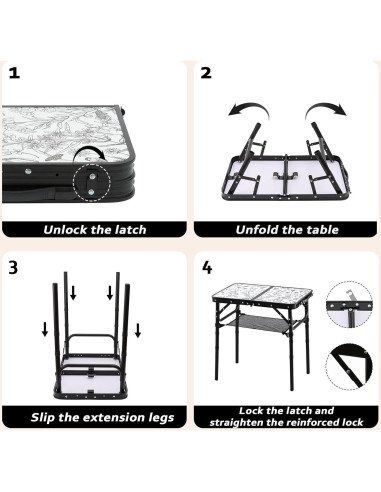 1

Unlock the latch

2

Unfold the table

3

Slip the extension legs

4

Lock the latch and straighten the reinforced lock