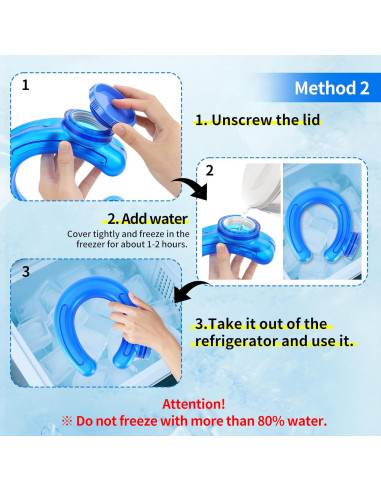 Method 2

1

1. Unscrew the lid

2

2. Add water

Cover tightly and freeze in the freezer for about 1-2 hours.

3

3.Take it out of the refrigerator and use it.

Attention!
※ Do not freeze with more than 80% water.