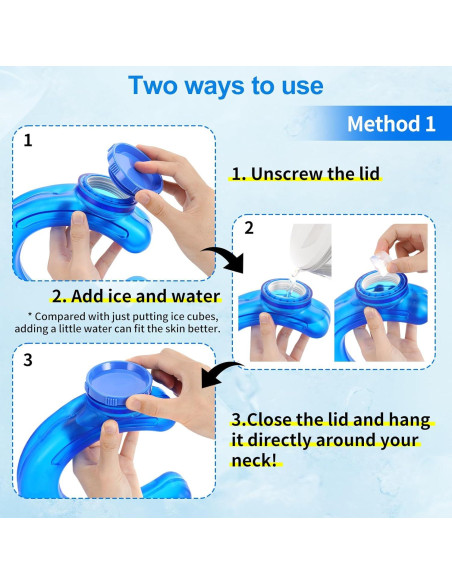 Two ways to use

Method 1

1

1. Unscrew the lid

2

2. Add ice and water

* Compared with just putting ice cubes, adding a little water can fit the skin better.

3

3.Close the lid and hang it directly around your neck!