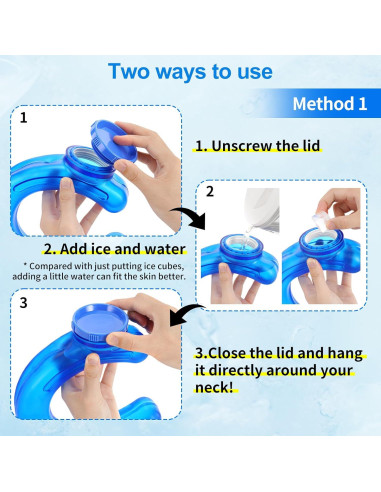 Two ways to use

Method 1

1

1. Unscrew the lid

2

2. Add ice and water

* Compared with just putting ice cubes, adding a little water can fit the skin better.

3

3.Close the lid and hang it directly around your neck!