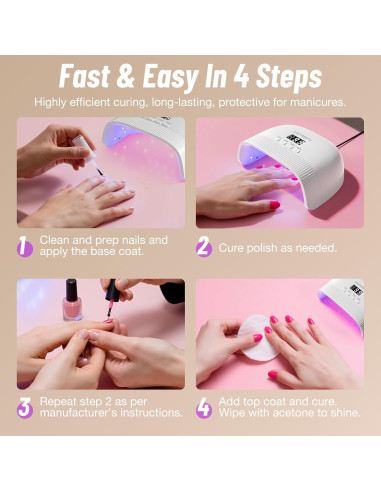 Fast & Easy In 4 Steps

Highly efficient curing, long-lasting, protective for manicures.

1 Clean and prep nails and apply the base coat.

2 Cure polish as needed.

3 Repeat step 2 as per manufacturer's instructions.

4 Add top coat and cure. Wipe with acetone to shine.