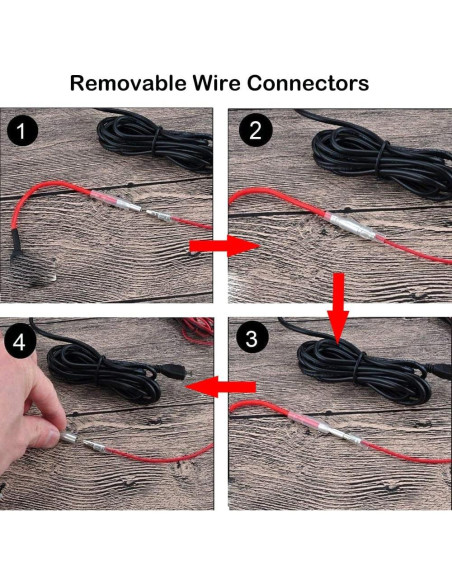 Removable Wire Connectors

1

2

4

3