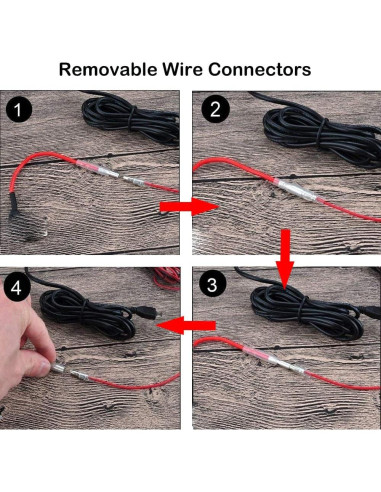 Removable Wire Connectors

1

2

4

3