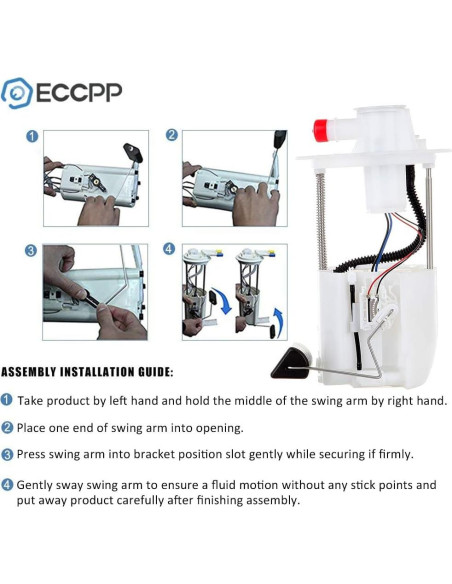 ECCPP

1

2

3

4

ASSEMBLY INSTALLATION GUIDE:

1 Take product by left hand and hold the middle of the swing arm by right hand.

2 Place one end of swing arm into opening.

3 Press swing arm into bracket position slot gently while securing if firmly.

4 Gently sway swing arm to ensure a fluid motion without any stick points and put away product carefully after finishing assembly.