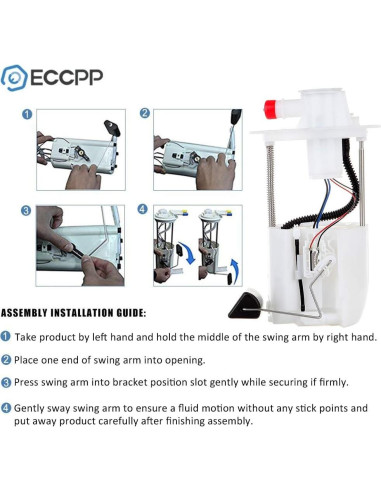 ECCPP

1

2

3

4

ASSEMBLY INSTALLATION GUIDE:

1 Take product by left hand and hold the middle of the swing arm by right hand.

2 Place one end of swing arm into opening.

3 Press swing arm into bracket position slot gently while securing if firmly.

4 Gently sway swing arm to ensure a fluid motion without any stick points and put away product carefully after finishing assembly.