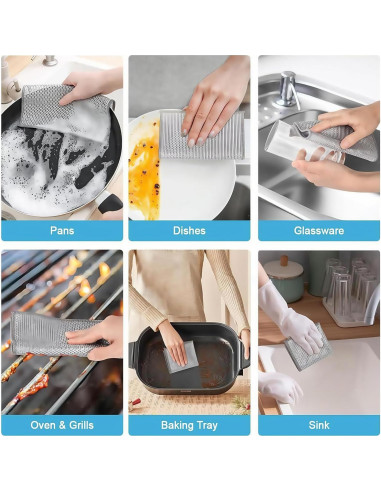 Pans

Dishes

Glassware

Oven & Grills

Baking Tray

Sink