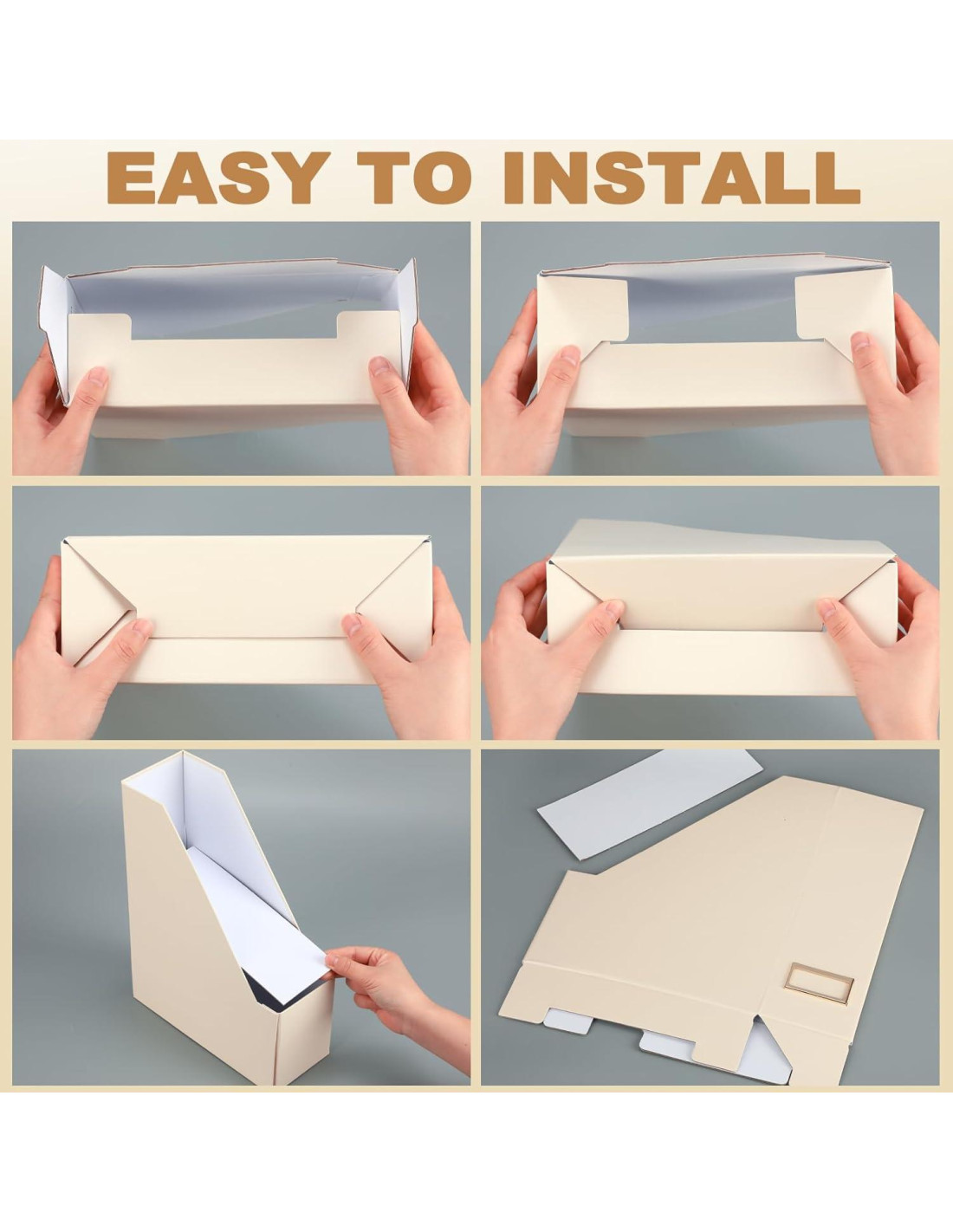 EASY TO INSTALL