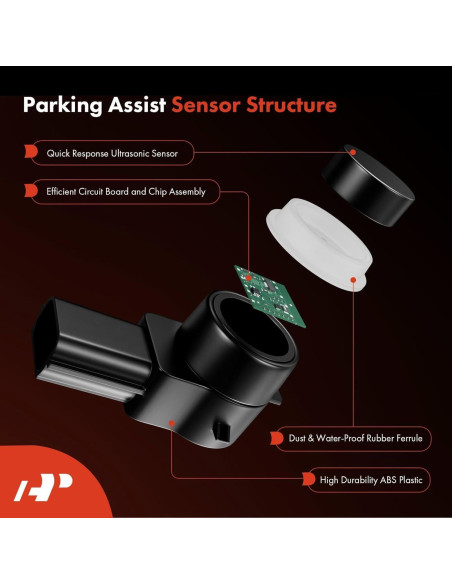 Parking Assist Sensor Structure

Quick Response Ultrasonic Sensor

Efficient Circuit Board and Chip Assembly

Dust & Water-Proof Rubber Ferrule

High Durability ABS Plastic