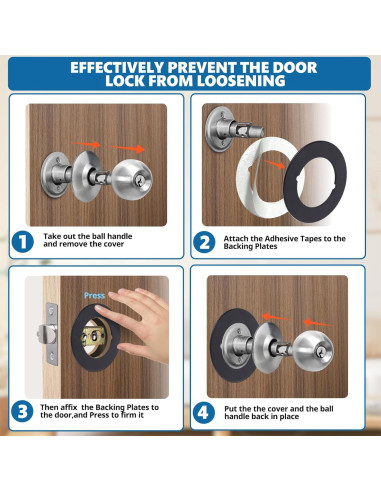 EFFECTIVELY PREVENT THE DOOR LOCK FROM LOOSENING

1 Take out the ball handle and remove the cover

2 Attach the Adhesive Tapes to the Backing Plates

Press

3 Then affix the Backing Plates to the door,and Press to firm it

4 Put the the cover and the ball handle back in place