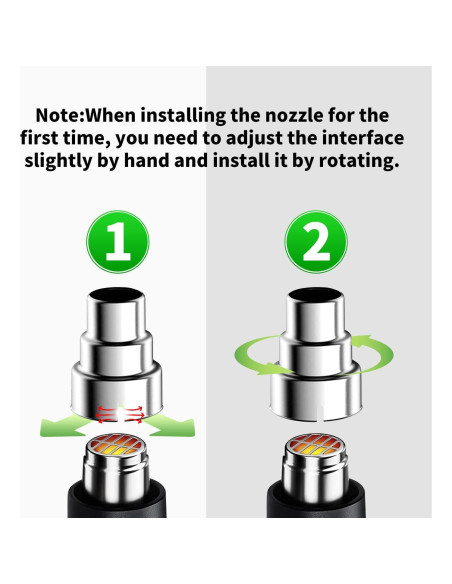 Note:When installing the nozzle for the first time, you need to adjust the interface slightly by hand and install it by rotating.

1

2