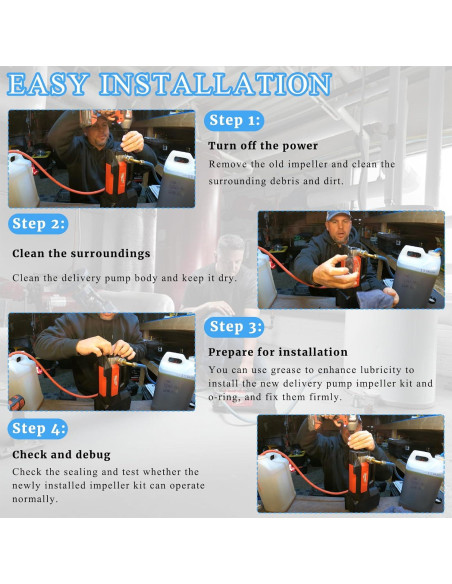 EASY INSTALLATION

Step 1:

Turn off the power

Remove the old impeller and clean the surrounding debris and dirt.

Step 2:

Clean the surroundings

Clean the delivery pump body and keep it dry.

Step 3:

Prepare for installation

You can use grease to enhance lubricity to install the new delivery pump impeller kit and o-ring, and fix them firmly.

Step 4:

Check and debug

Check the sealing and test whether the newly installed impeller kit can operate normally.