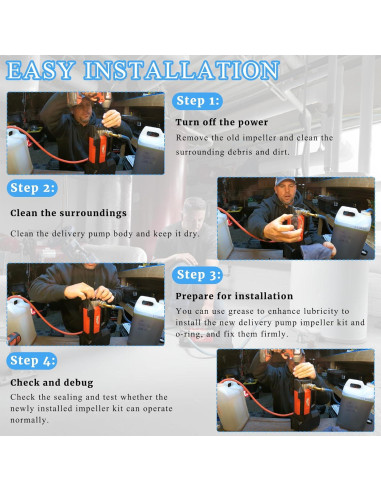 EASY INSTALLATION

Step 1:

Turn off the power

Remove the old impeller and clean the surrounding debris and dirt.

Step 2:

Clean the surroundings

Clean the delivery pump body and keep it dry.

Step 3:

Prepare for installation

You can use grease to enhance lubricity to install the new delivery pump impeller kit and o-ring, and fix them firmly.

Step 4:

Check and debug

Check the sealing and test whether the newly installed impeller kit can operate normally.