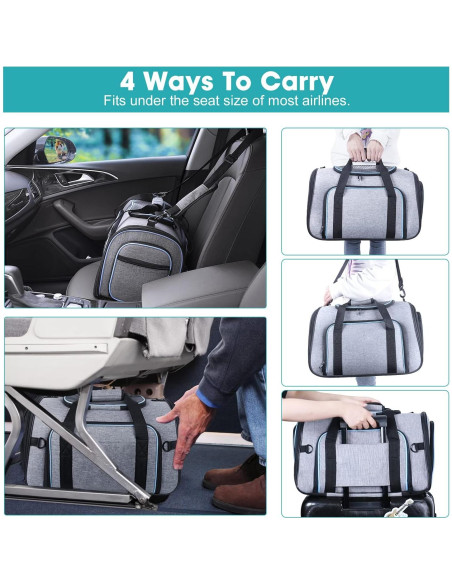 4 Ways To Carry
Fits under the seat size of most airlines.