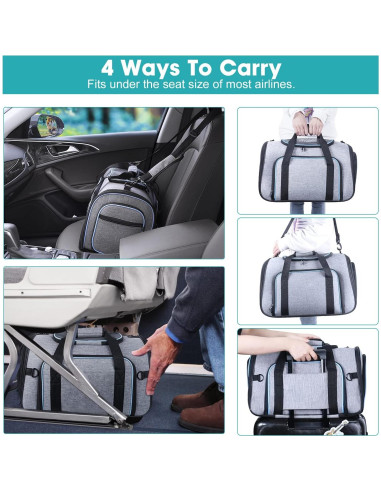 4 Ways To Carry
Fits under the seat size of most airlines.