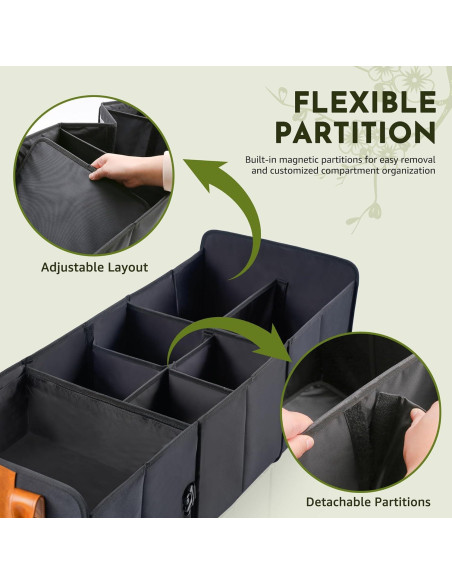 FLEXIBLE PARTITION

Built-in magnetic partitions for easy removal and customized compartment organization

Adjustable Layout

Detachable Partitions