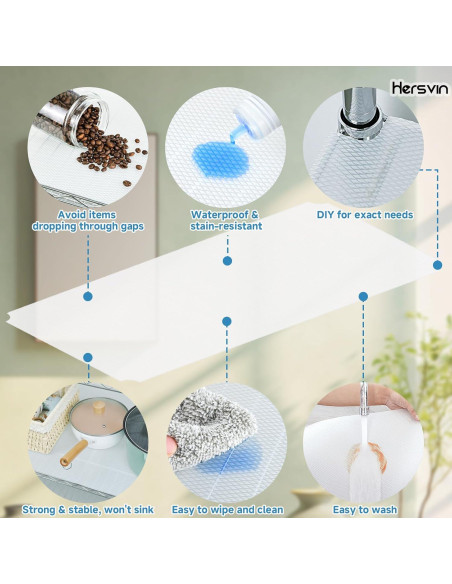 Hersvin

Avoid items dropping through gaps

Waterproof & stain-resistant

DIY for exact needs

Strong & stable, won't sink

Easy to wipe and clean

Easy to wash