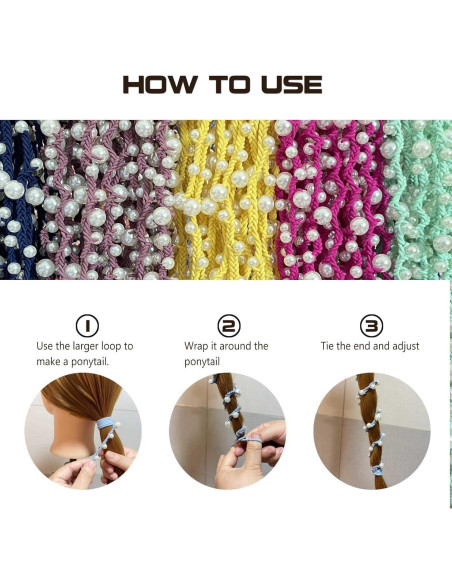 HOW TO USE

①
Use the larger loop to make a ponytail.

②
Wrap it around the ponytail

③
Tie the end and adjust