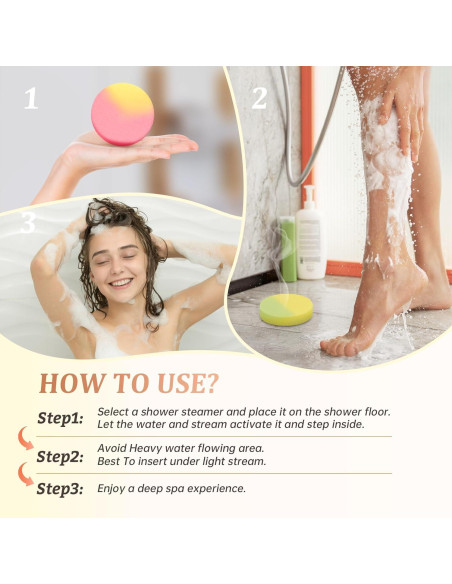 1

2

3

HOW TO USE?

Step1: Select a shower steamer and place it on the shower floor. Let the water and stream activate it and step inside.

Step2: Avoid Heavy water flowing area. Best To insert under light stream.

Step3: Enjoy a deep spa experience.